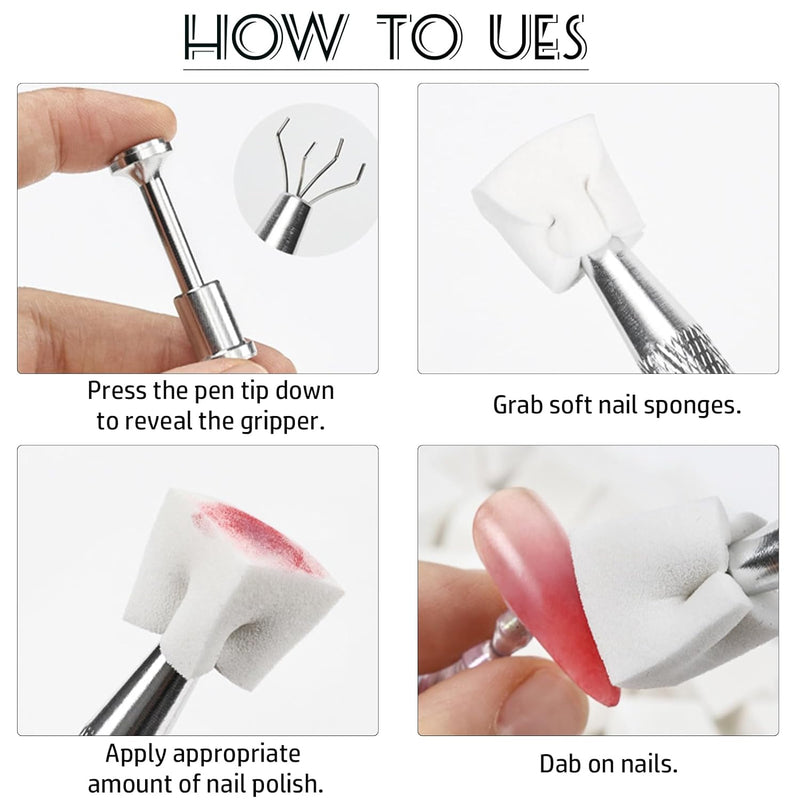 HOW TO UES

Press the pen tip down to reveal the gripper.

Grab soft nail sponges.

Apply appropriate amount of nail polish.

Dab on nails.